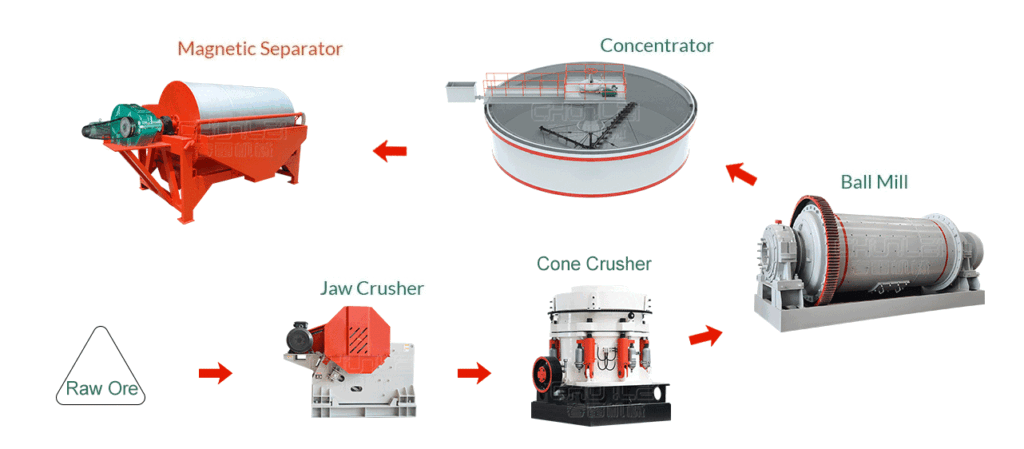 Magnetic Separator

Concentrator

Ball Mill

Jaw Crusher

Cone Crusher

Raw Ore